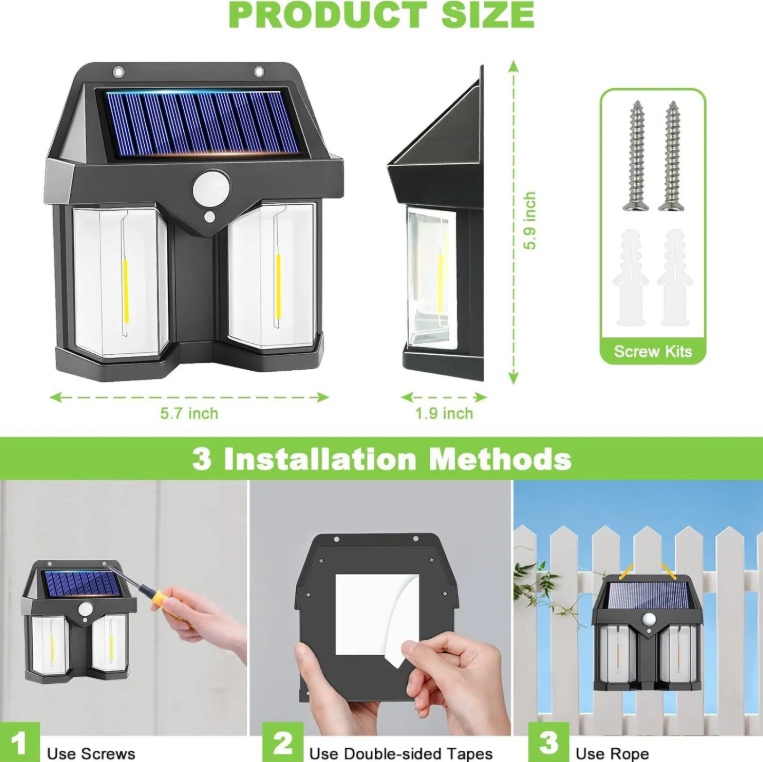 PRODUCT SIZE

5.9 inch

Screw Kits

5.7 inch

1.9 inch

3 Installation Methods

1 Use Screws

2 Use Double-sided Tapes

3 Use Rope